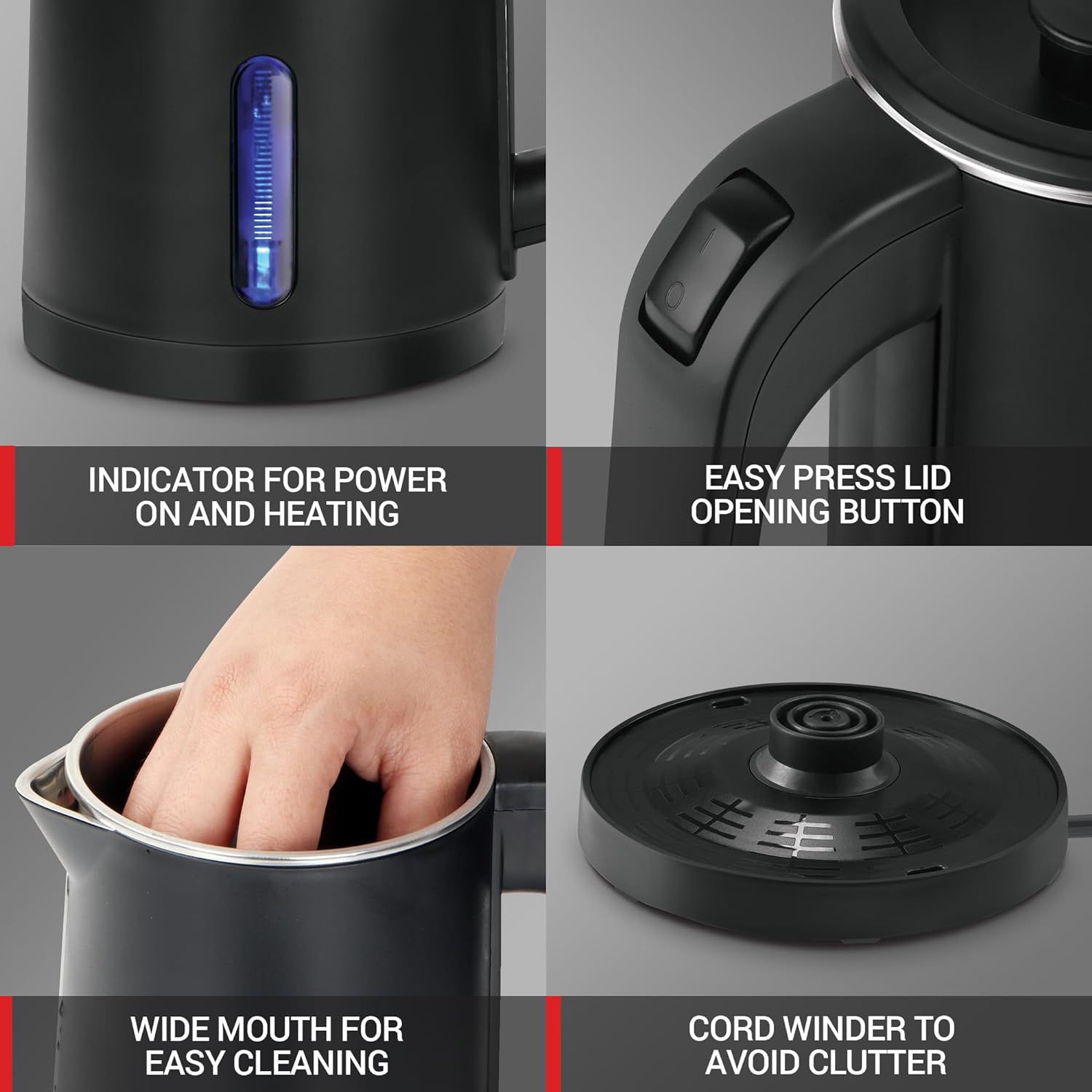 INDICATOR FOR POWER ON AND HEATING

EASY PRESS LID OPENING BUTTON

WIDE MOUTH FOR EASY CLEANING

CORD WINDER TO AVOID CLUTTER